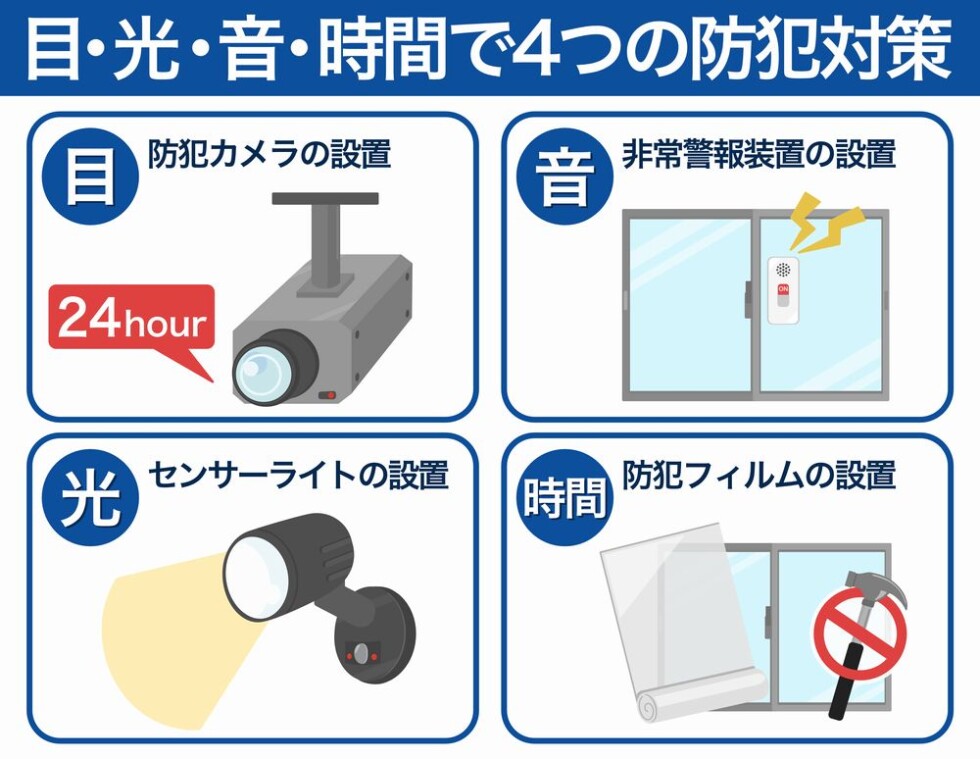 目・光・音・時間で4つの防犯対策

目
防犯カメラの設置
24hour

音
非常警報装置の設置
ON

光
センサーライトの設置

時間
防犯フィルムの設置